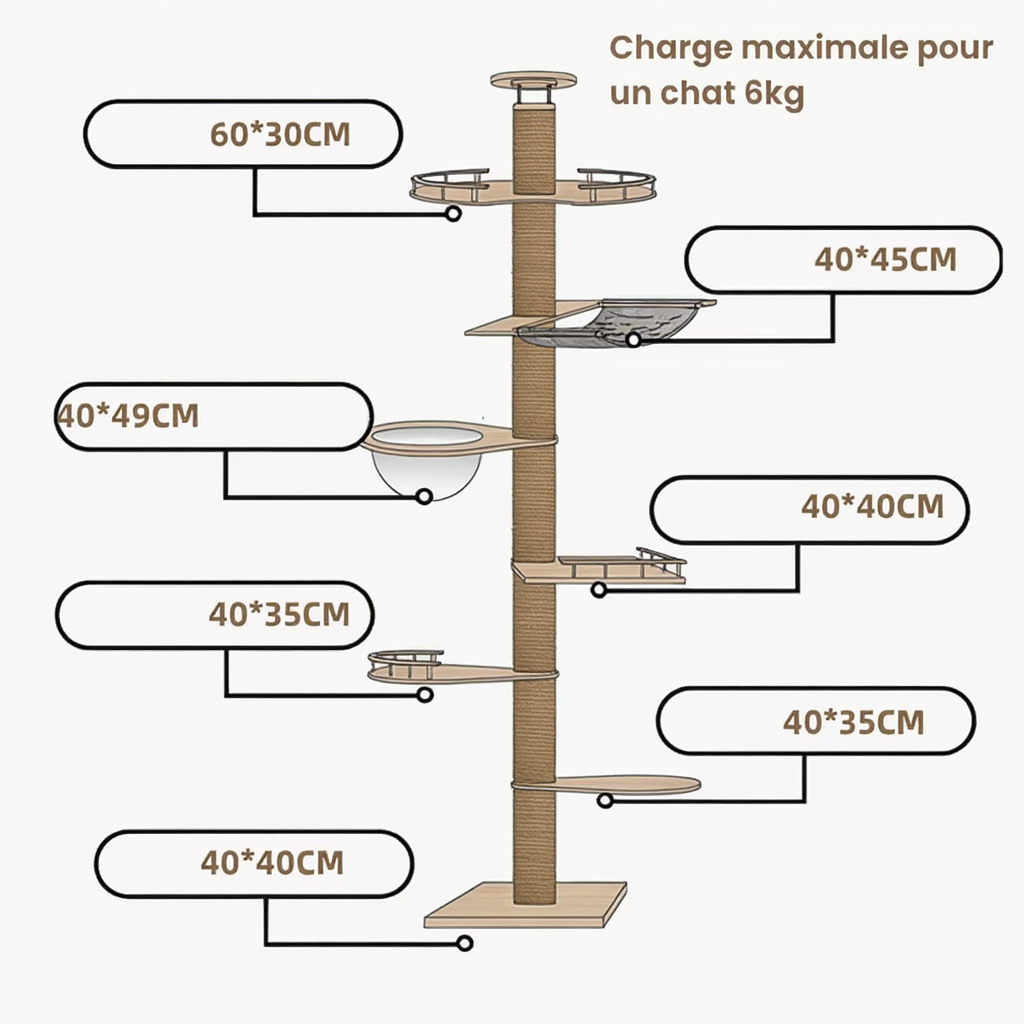 Charge maximale pour un chat 6kg

60*30CM

40*45CM

40*49CM

40*40CM

40*35CM

40*35CM

40*40CM